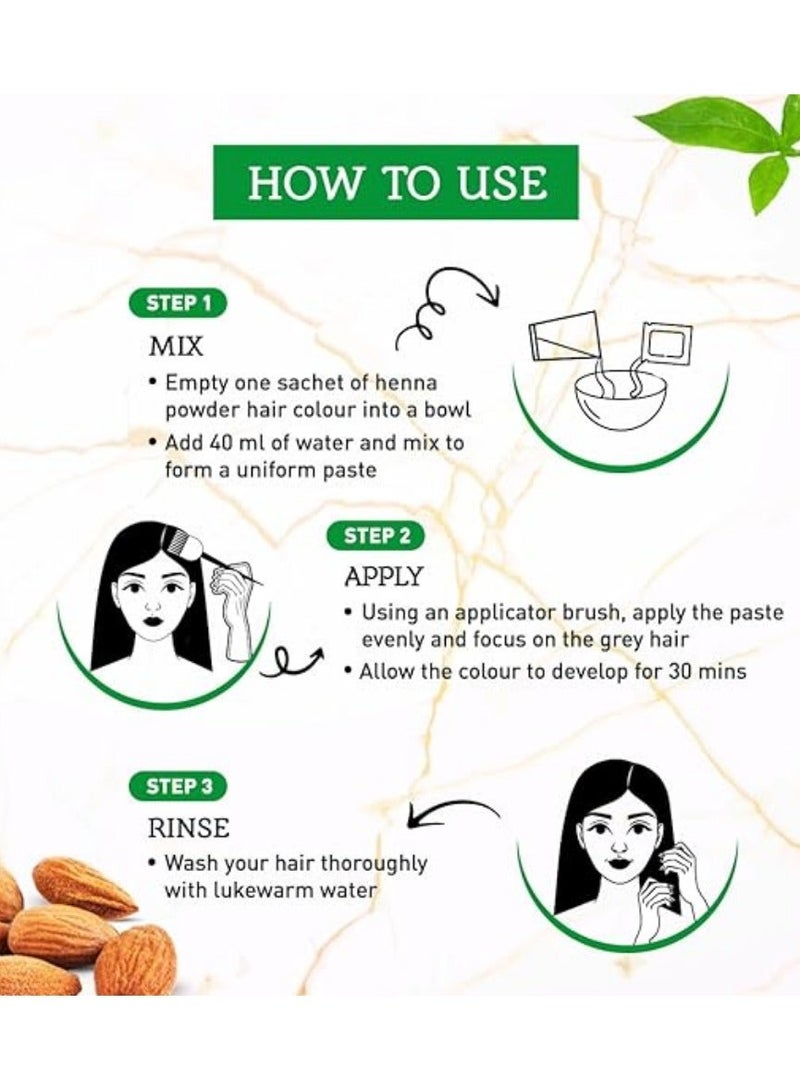 HOW TO USE

STEP 1

MIX

• Empty one sachet of henna powder hair colour into a bowl

• Add 40 ml of water and mix to form a uniform paste

STEP 2

APPLY

• Using an applicator brush, apply the paste evenly and focus on the grey hair

• Allow the colour to develop for 30 mins

STEP 3

RINSE

• Wash your hair thoroughly with lukewarm water